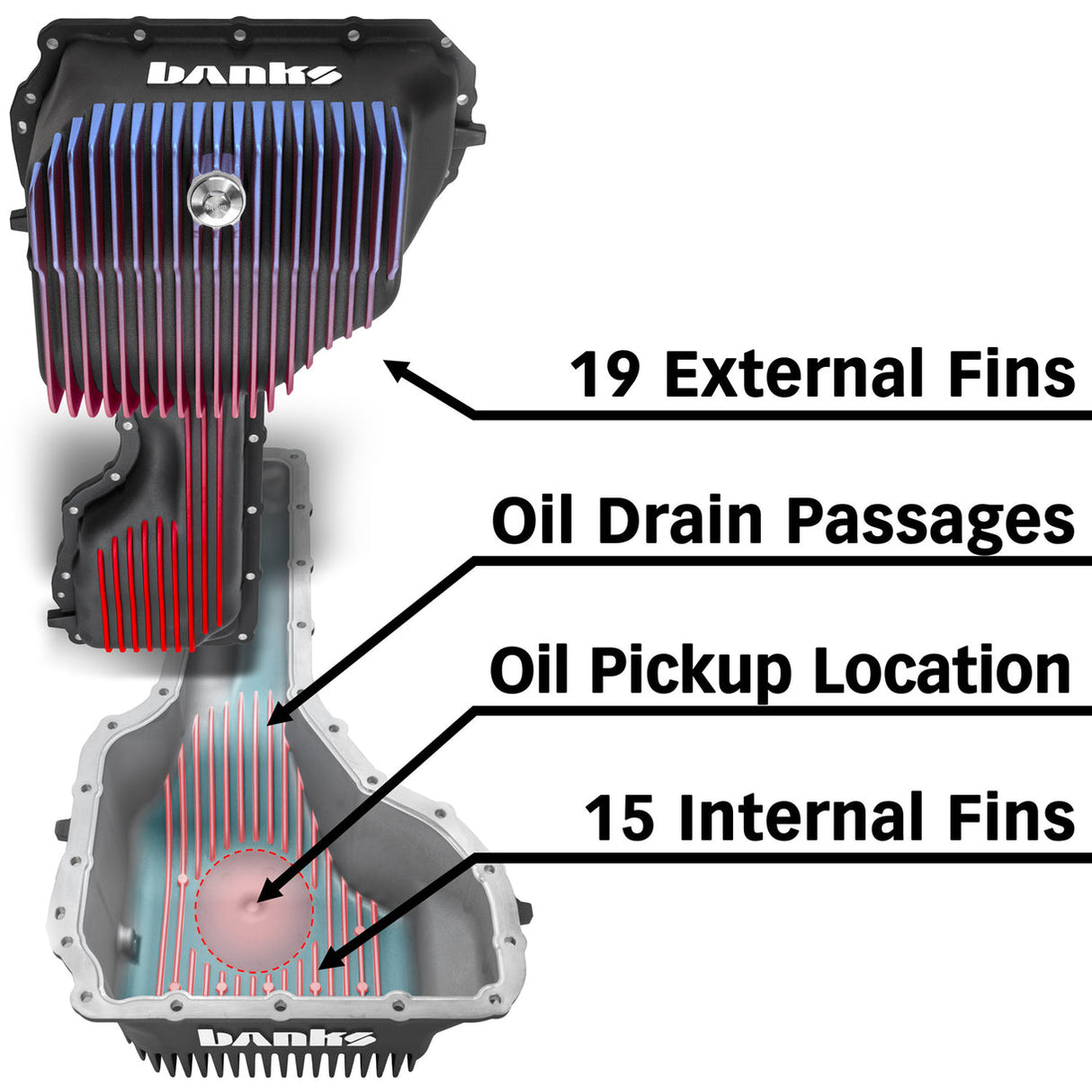 banks

19 External Fins

Oil Drain Passages

Oil Pickup Location

15 Internal Fins

banks