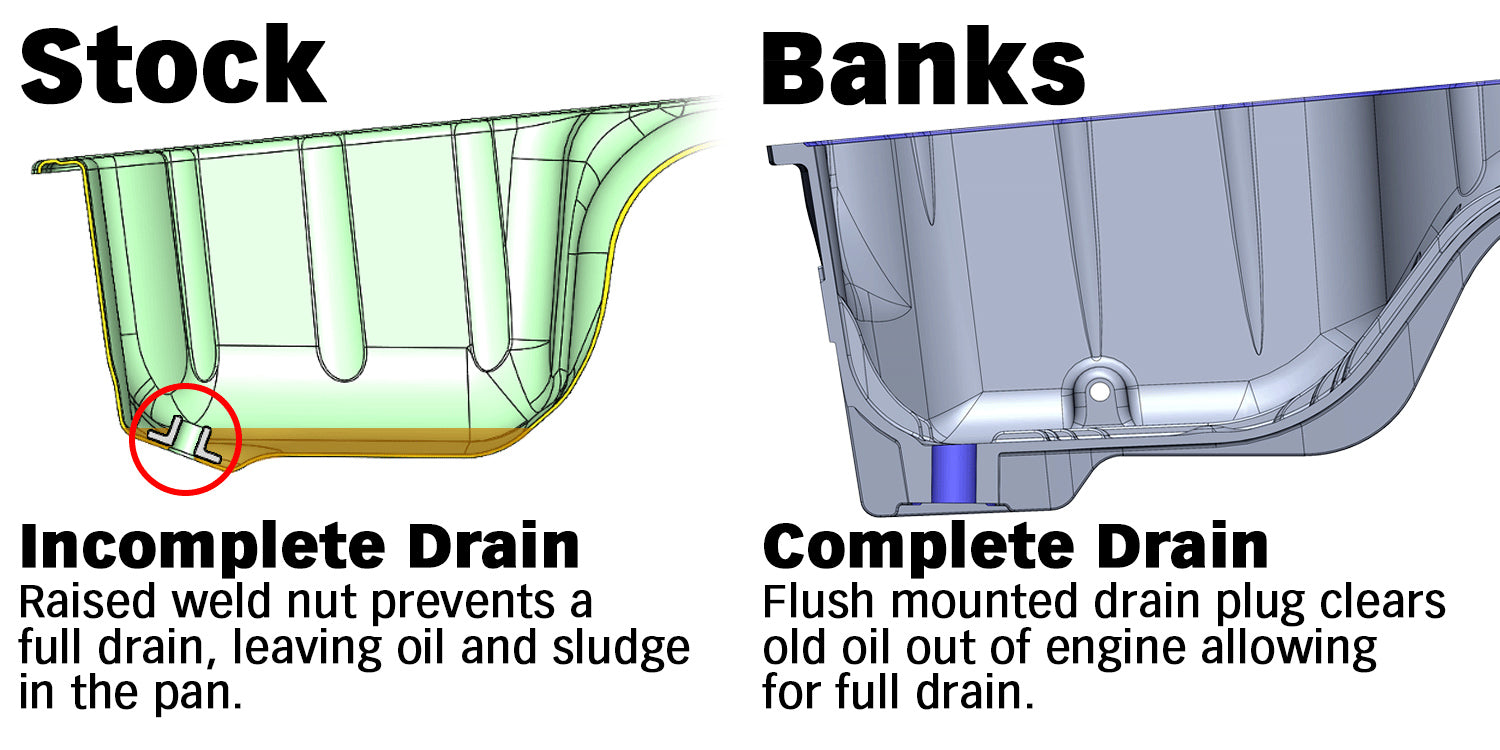 Stock

Incomplete Drain
Raised weld nut prevents a full drain, leaving oil and sludge in the pan.

Banks

Complete Drain
Flush mounted drain plug clears old oil out of engine allowing for full drain.